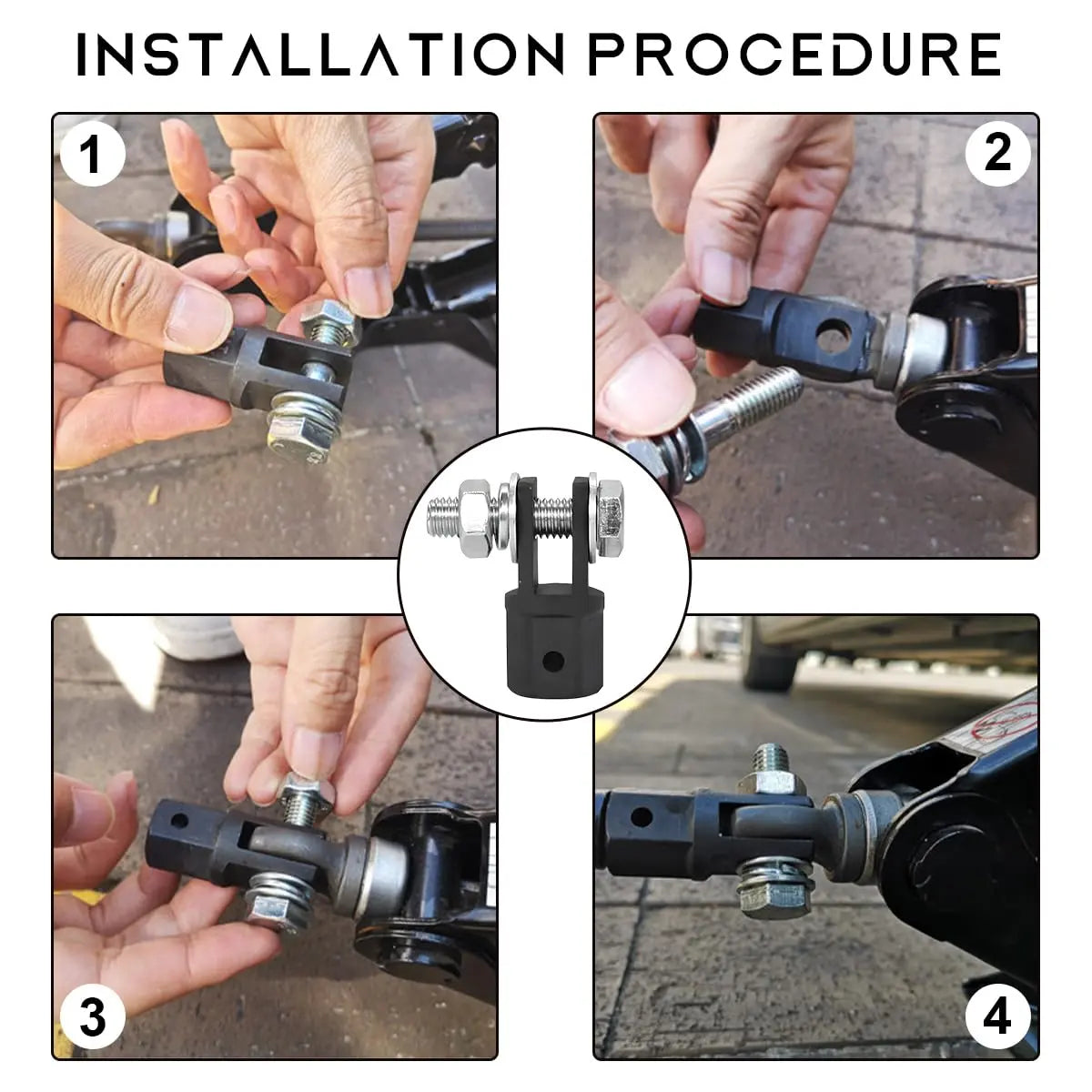 INSTALLATION PROCEDURE

1

2

3

4