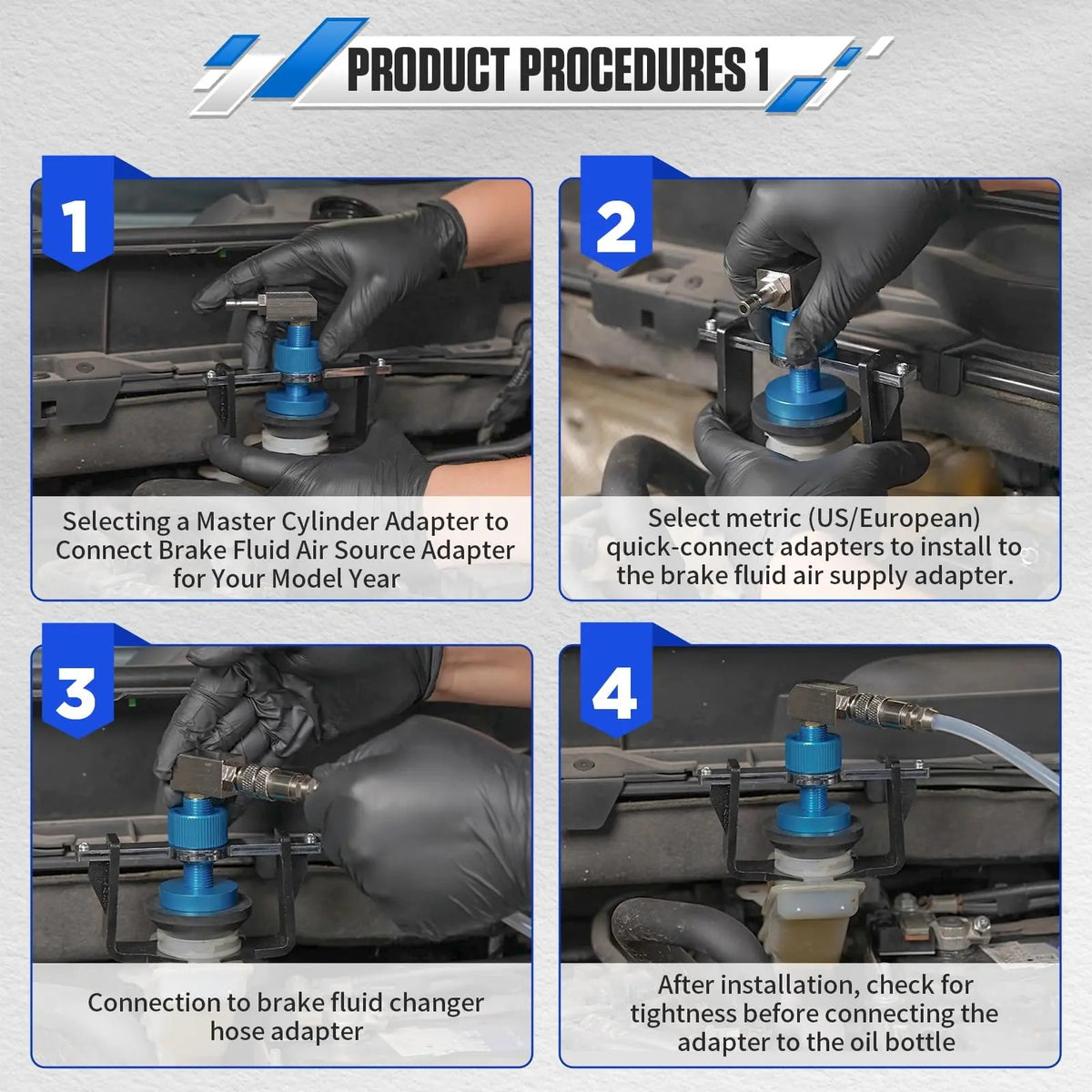 PRODUCT PROCEDURES 1

1

Selecting a Master Cylinder Adapter to Connect Brake Fluid Air Source Adapter for Your Model Year

2

Select metric (US/European) quick-connect adapters to install to the brake fluid air supply adapter.

3

Connection to brake fluid changer hose adapter

4

After installation, check for tightness before connecting the adapter to the oil bottle