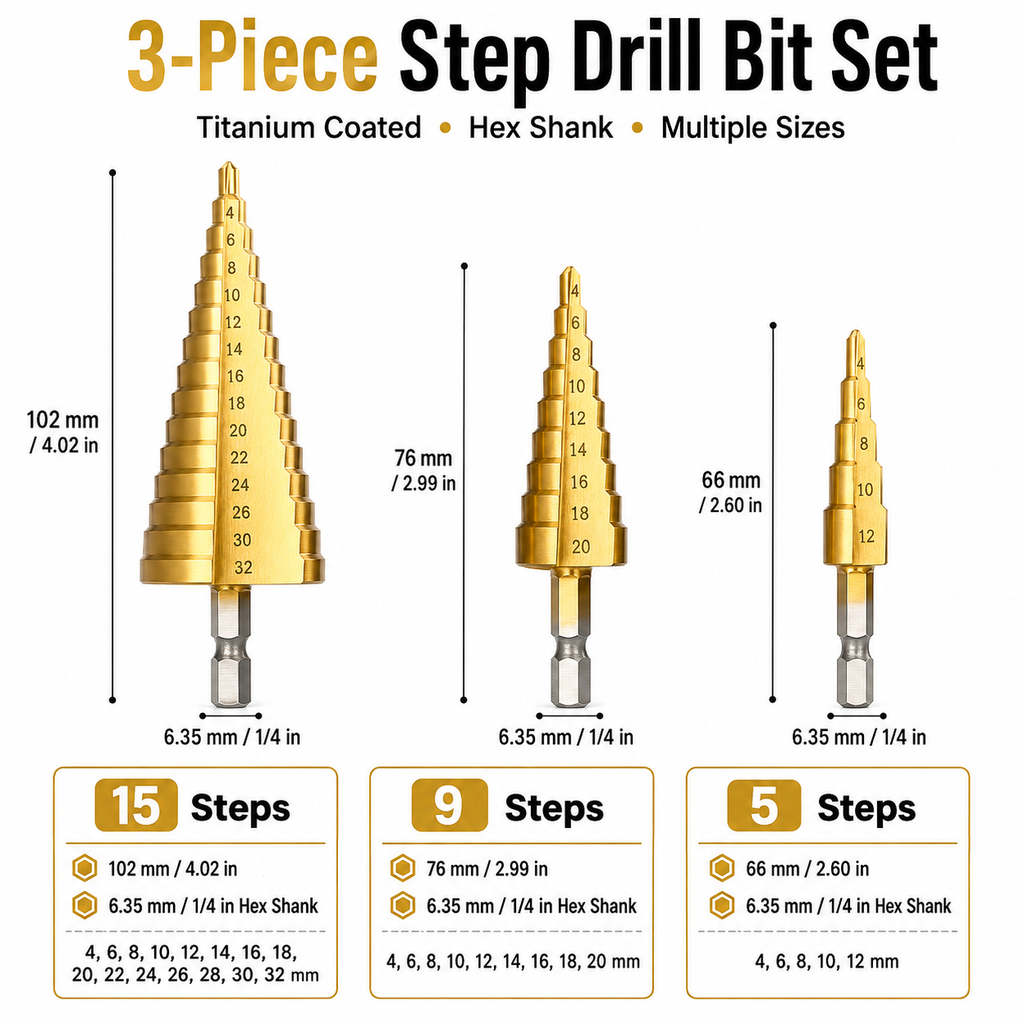 3-Piece Step Drill Bit Set

Titanium Coated • Hex Shank • Multiple Sizes

102 mm / 4.02 in

4 6 8 10 12 14 16 18 20 22 24 26 30 32

6.35 mm / 1/4 in

76 mm / 2.99 in

4 6 8 10 12 14 16 18 20

6.35 mm / 1/4 in

66 mm / 2.60 in

4 6 8 10 12

6.35 mm / 1/4 in

15 Steps

102 mm / 4.02 in

6.35 mm / 1/4 in Hex Shank

4, 6, 8, 10, 12, 14, 16, 18, 20, 22, 24, 26, 28, 30, 32 mm

9 Steps

76 mm / 2.99 in

6.35 mm / 1/4 in Hex Shank

4, 6, 8, 10, 12, 14, 16, 18, 20 mm

5 Steps

66 mm / 2.60 in

6.35 mm / 1/4 in Hex Shank

4, 6, 8, 10, 12 mm