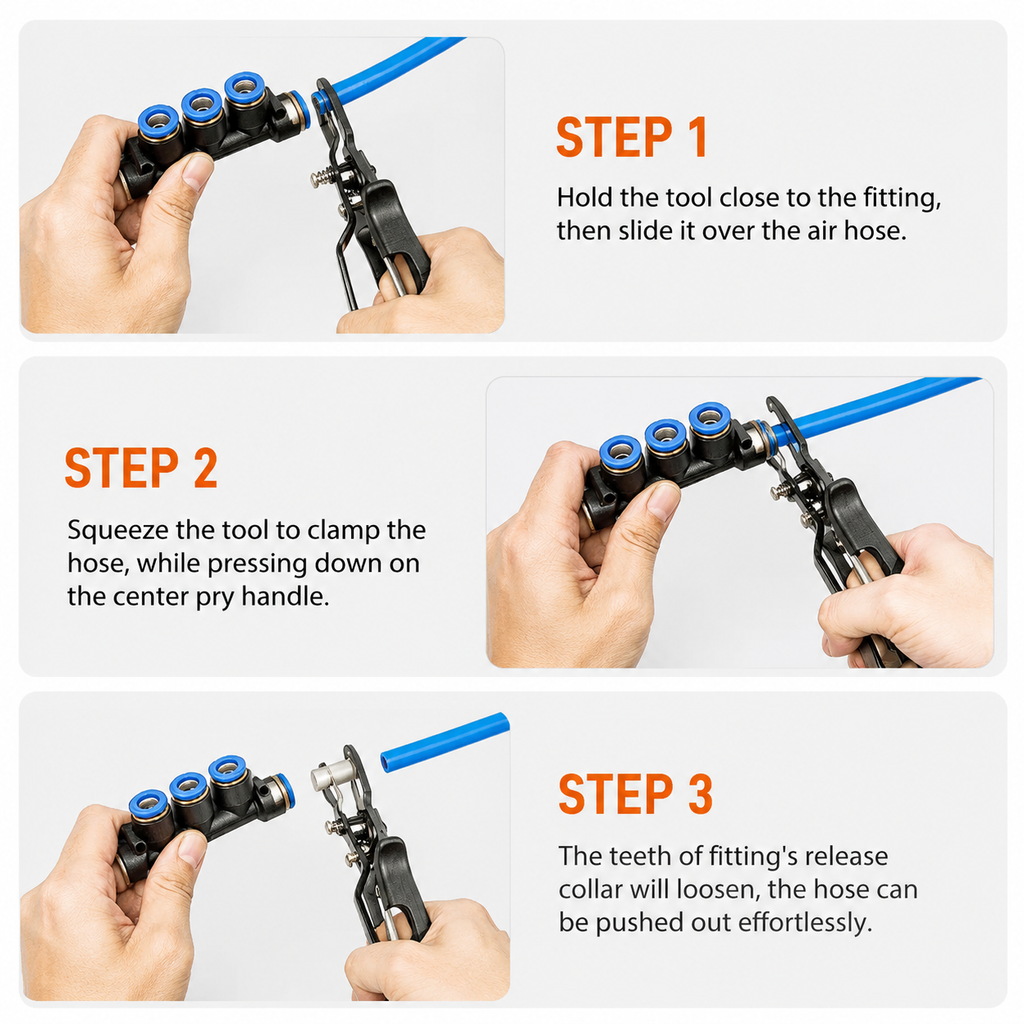 STEP 1

Hold the tool close to the fitting, then slide it over the air hose.

STEP 2

Squeeze the tool to clamp the hose, while pressing down on the center pry handle.

STEP 3

The teeth of fitting's release collar will loosen, the hose can be pushed out effortlessly.