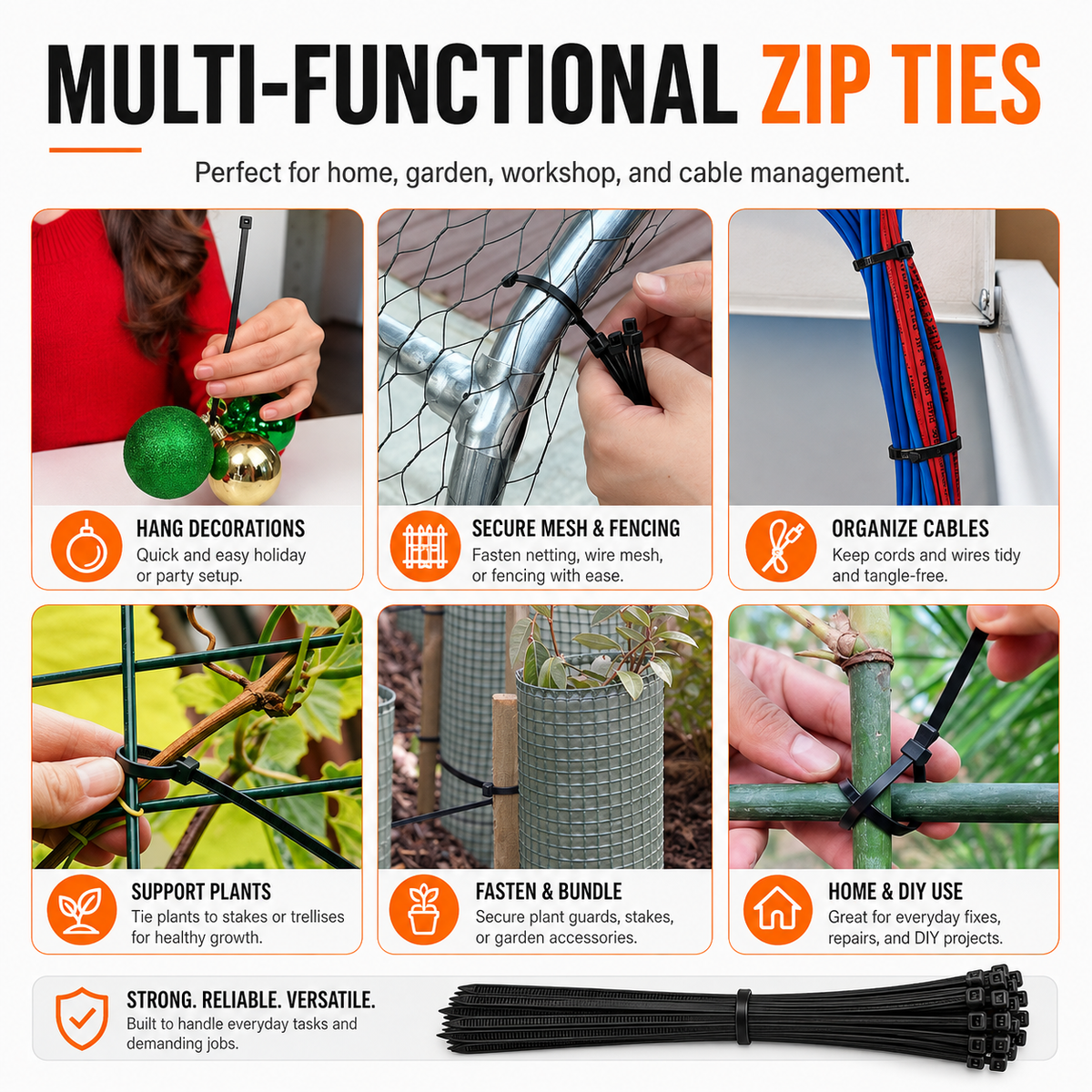 MULTI-FUNCTIONAL ZIP TIES

Perfect for home, garden, workshop, and cable management.

HANG DECORATIONS
Quick and easy holiday or party setup.

SECURE MESH & FENCING
Fasten netting, wire mesh, or fencing with ease.

ORGANIZE CABLES
Keep cords and wires tidy and tangle-free.

SUPPORT PLANTS
Tie plants to stakes or trellises for healthy growth.

FASTEN & BUNDLE
Secure plant guards, stakes, or garden accessories.

HOME & DIY USE
Great for everyday fixes, repairs, and DIY projects.

STRONG. RELIABLE. VERSATILE.
Built to handle everyday tasks and demanding jobs.