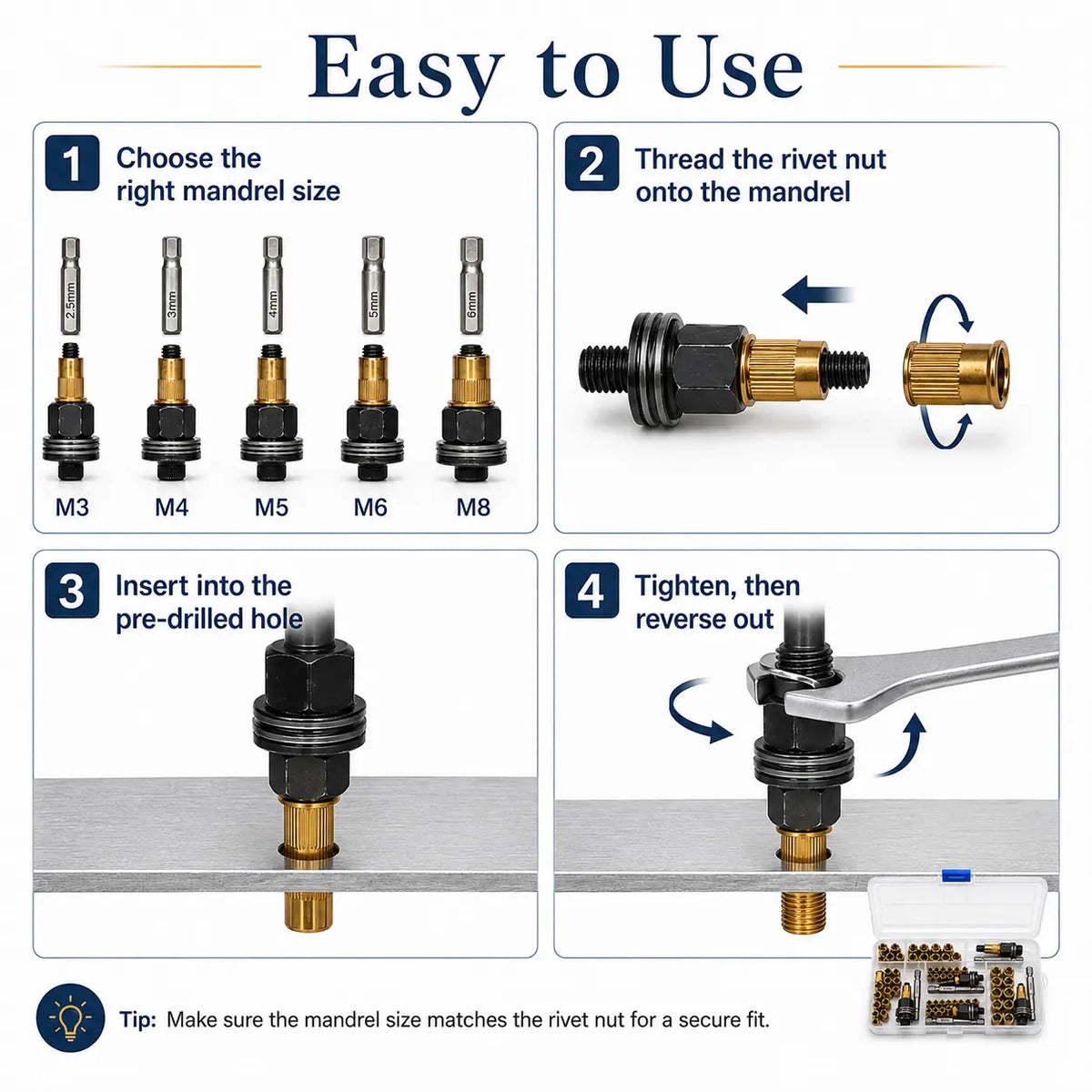 Easy to Use

1 Choose the right mandrel size

2.5mm 3mm 4mm 5mm 6mm

M3 M4 M5 M6 M8

2 Thread the rivet nut onto the mandrel

3 Insert into the pre-drilled hole

4 Tighten, then reverse out

Tip: Make sure the mandrel size matches the rivet nut for a secure fit.