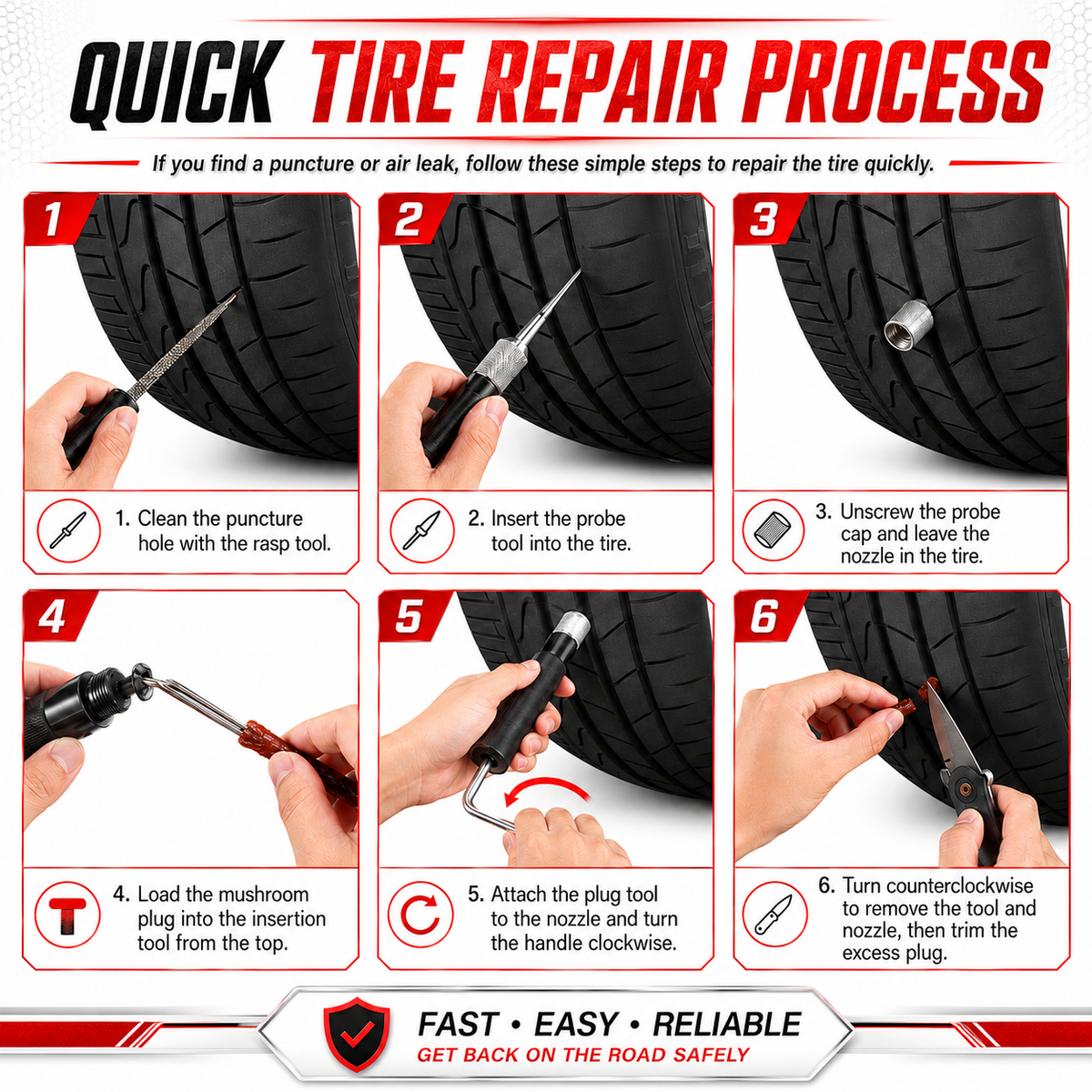 QUICK TIRE REPAIR PROCESS

If you find a puncture or air leak, follow these simple steps to repair the tire quickly.

1

1. Clean the puncture hole with the rasp tool.

2

2. Insert the probe tool into the tire.

3

3. Unscrew the probe cap and leave the nozzle in the tire.

4

4. Load the mushroom plug into the insertion tool from the top.

5

5. Attach the plug tool to the nozzle and turn the handle clockwise.

6

6. Turn counterclockwise to remove the tool and nozzle, then trim the excess plug.

FAST • EASY • RELIABLE
GET BACK ON THE ROAD SAFELY